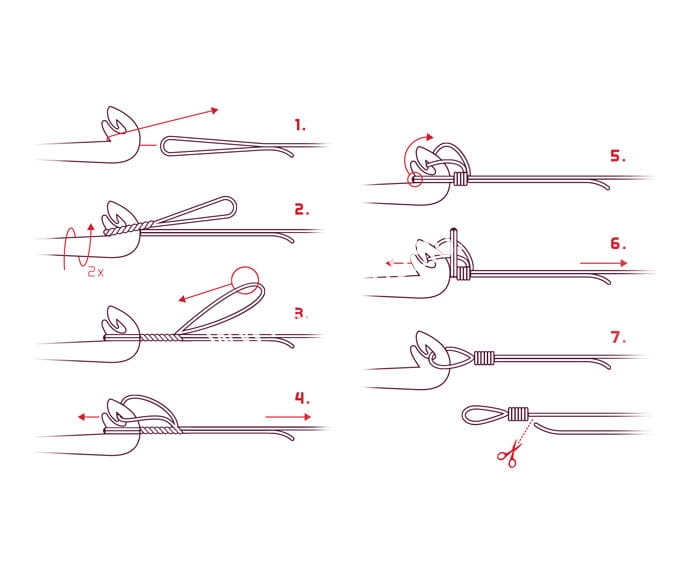 1.

2.

2x

3.

4.

5.

6.

7.